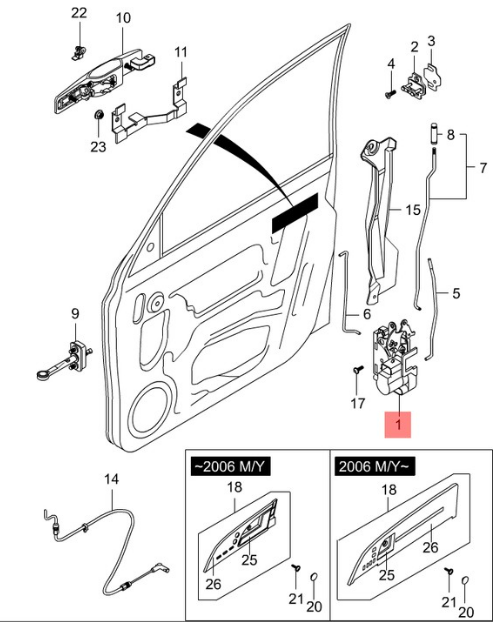 22
10
11
2
3
4
23
8
7
15
5
6
9
17
1
14
~2006 M/Y
18
25
26
21
20
2006 M/Y~
18
26
25
21
20