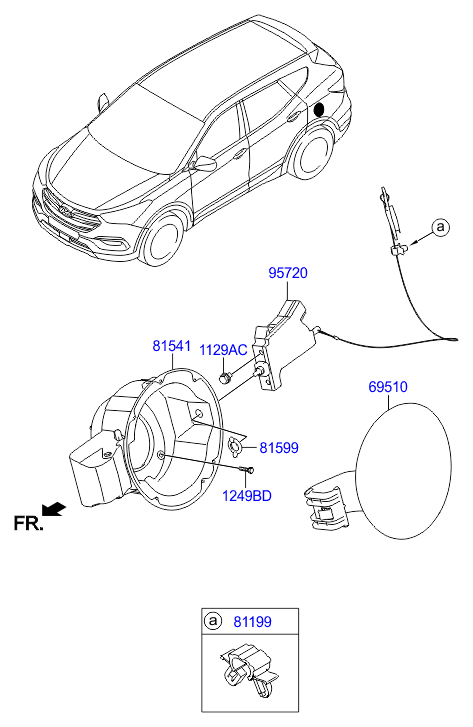 a
95720
81541
1129AC
69510
81599
1249BD
FR.
a 81199